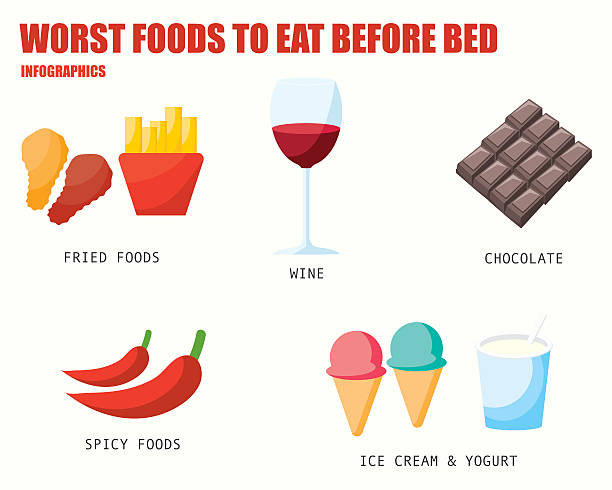 WORST FOODS TO EAT BEFORE BED

INFOGRAPHICS

FRIED FOODS

WINE

CHOCOLATE

SPICY FOODS

ICE CREAM & YOGURT