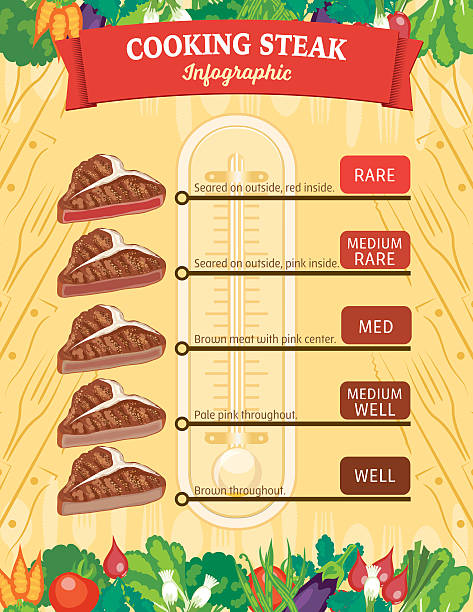 COOKING STEAK
Infographic

Seared on outside, red inside.
RARE

Seared on outside, pink inside.
MEDIUM RARE

Brown meat with pink center.
MED

Pale pink throughout.
MEDIUM WELL

Brown throughout.
WELL