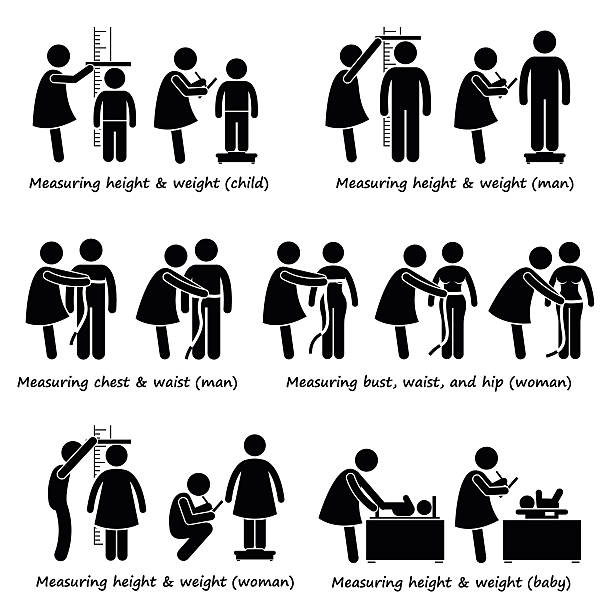 Measuring height & weight (child)

Measuring height & weight (man)

Measuring chest & waist (man)

Measuring bust, waist, and hip (woman)

Measuring height & weight (woman)

Measuring height & weight (baby)