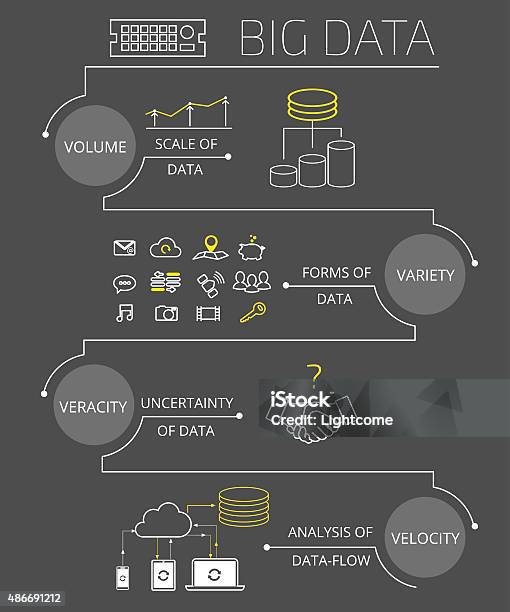 BIG DATA

VOLUME
SCALE OF DATA

FORMS OF DATA
VARIETY

VERACITY
UNCERTAINTY OF DATA

?

iStock
Credit: Lightcome

ANALYSIS OF DATA-FLOW
VELOCITY

486691212