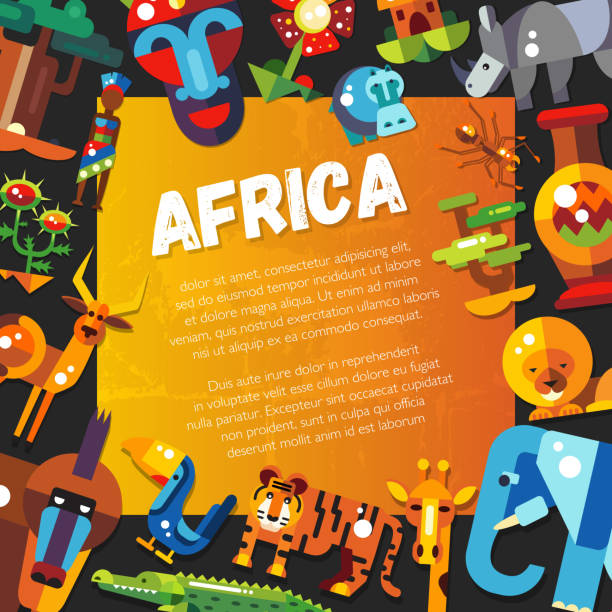 AFRICA

dolor sit amet, consectetur adipisicing elit, sed do eiusmod tempor incididunt ut labore et dolore magna aliqua. Ut enim ad minim veniam, quis nostrud exercitation ullamco laboris nisi ut aliquip ex ea commodo consequat.

Duis aute irure dolor in reprehenderit in voluptate velit esse cillum dolore eu fugiat nulla pariatur. Excepteur sint occaecat cupidatat non proident, sunt in culpa qui officia deserunt mollit anim id est laborum