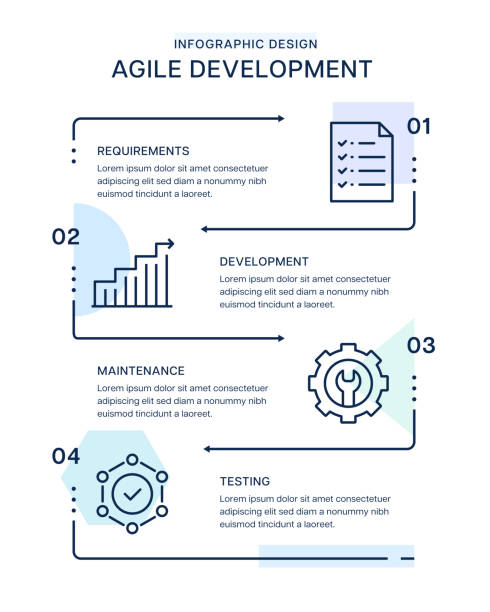 INFOGRAPHIC DESIGN

AGILE DEVELOPMENT

01

REQUIREMENTS

Lorem ipsum dolor sit amet consectetuer adipiscing elit sed diam a nonummy nibh euismod tincidunt a laoreet.

02

DEVELOPMENT

Lorem ipsum dolor sit amet consectetuer adipiscing elit sed diam a nonummy nibh euismod tincidunt a laoreet.

03

MAINTENANCE

Lorem ipsum dolor sit amet consectetuer adipiscing elit sed diam a nonummy nibh euismod tincidunt a laoreet.

04

TESTING

Lorem ipsum dolor sit amet consectetuer adipiscing elit sed diam a nonummy nibh euismod tincidunt a laoreet.