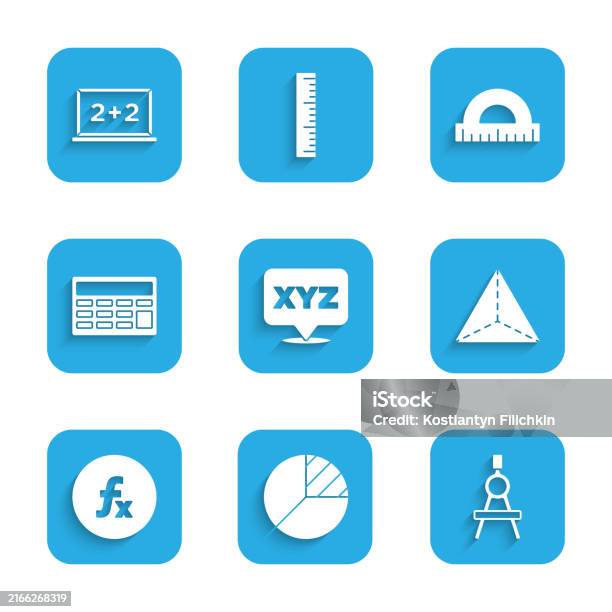 2+2

XYZ

iStock
Credit: Kostiantyn Filichkin

$f_x$

2166268319