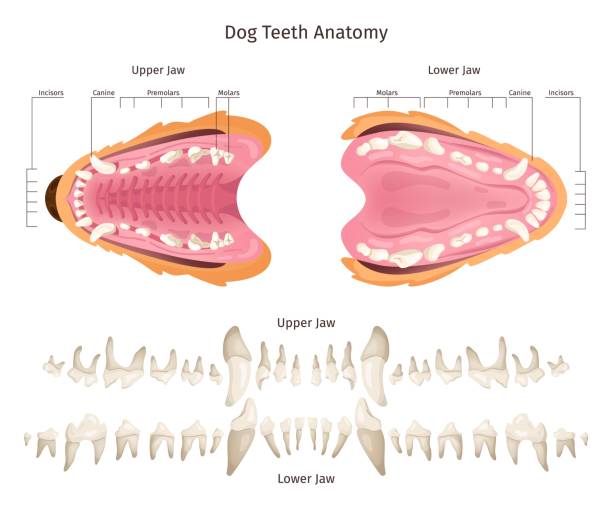 Dog Teeth Anatomy

Upper Jaw

Incisors
Canine
Premolars
Molars

Lower Jaw

Molars
Premolars
Canine
Incisors

Upper Jaw

Lower Jaw