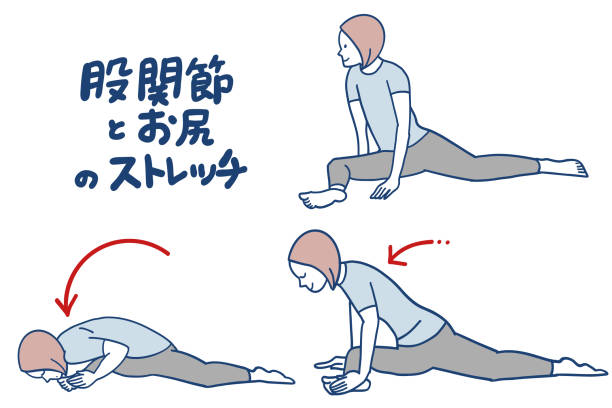 股関節
とお尻
のストレッチ