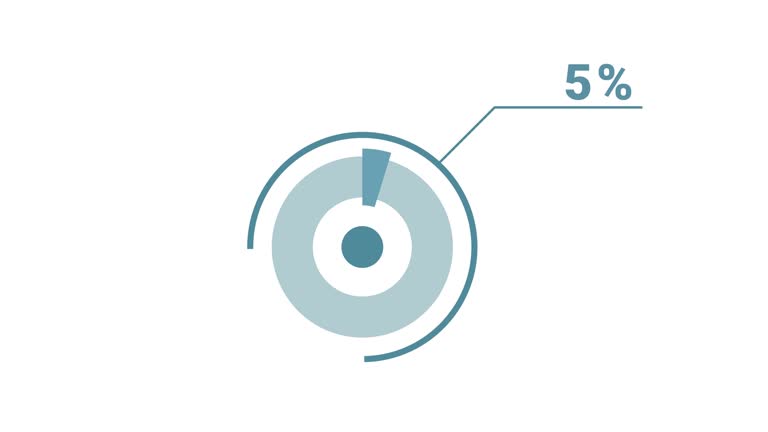 5 %