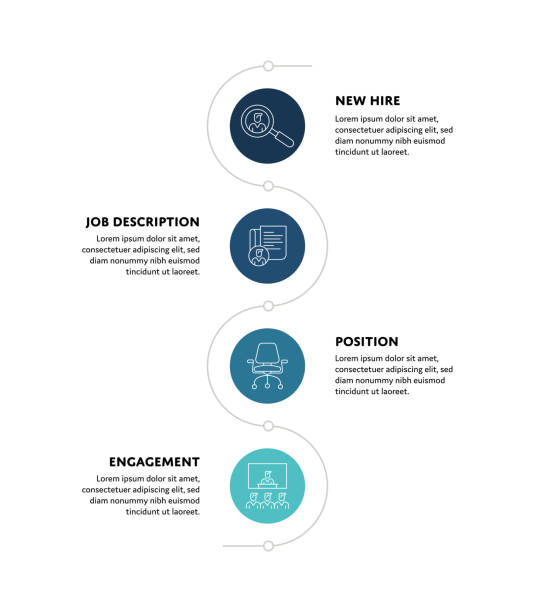 NEW HIRE
Lorem ipsum dolor sit amet, consectetuer adipiscing elit, sed diam nonummy nibh euismod tincidunt ut laoreet.

JOB DESCRIPTION
Lorem ipsum dolor sit amet, consectetuer adipiscing elit, sed diam nonummy nibh euismod tincidunt ut laoreet.

POSITION
Lorem ipsum dolor sit amet, consectetuer adipiscing elit, sed diam nonummy nibh euismod tincidunt ut laoreet.

ENGAGEMENT
Lorem ipsum dolor sit amet, consectetuer adipiscing elit, sed diam nonummy nibh euismod tincidunt ut laoreet.