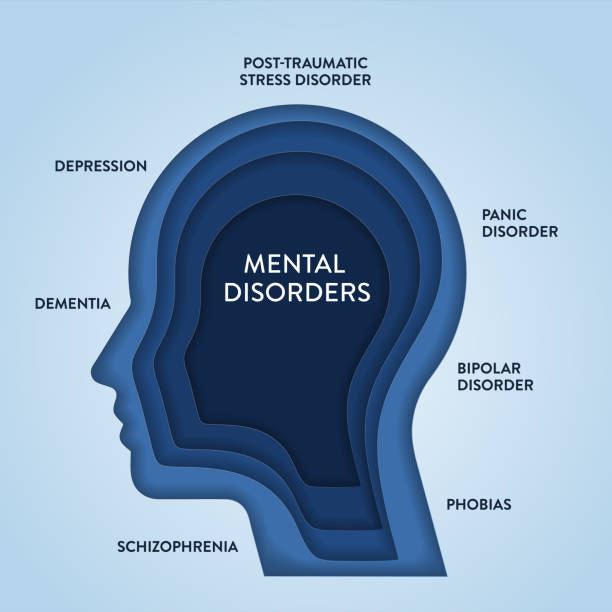 POST-TRAUMATIC STRESS DISORDER

DEPRESSION

PANIC DISORDER

MENTAL DISORDERS

DEMENTIA

BIPOLAR DISORDER

PHOBIAS

SCHIZOPHRENIA