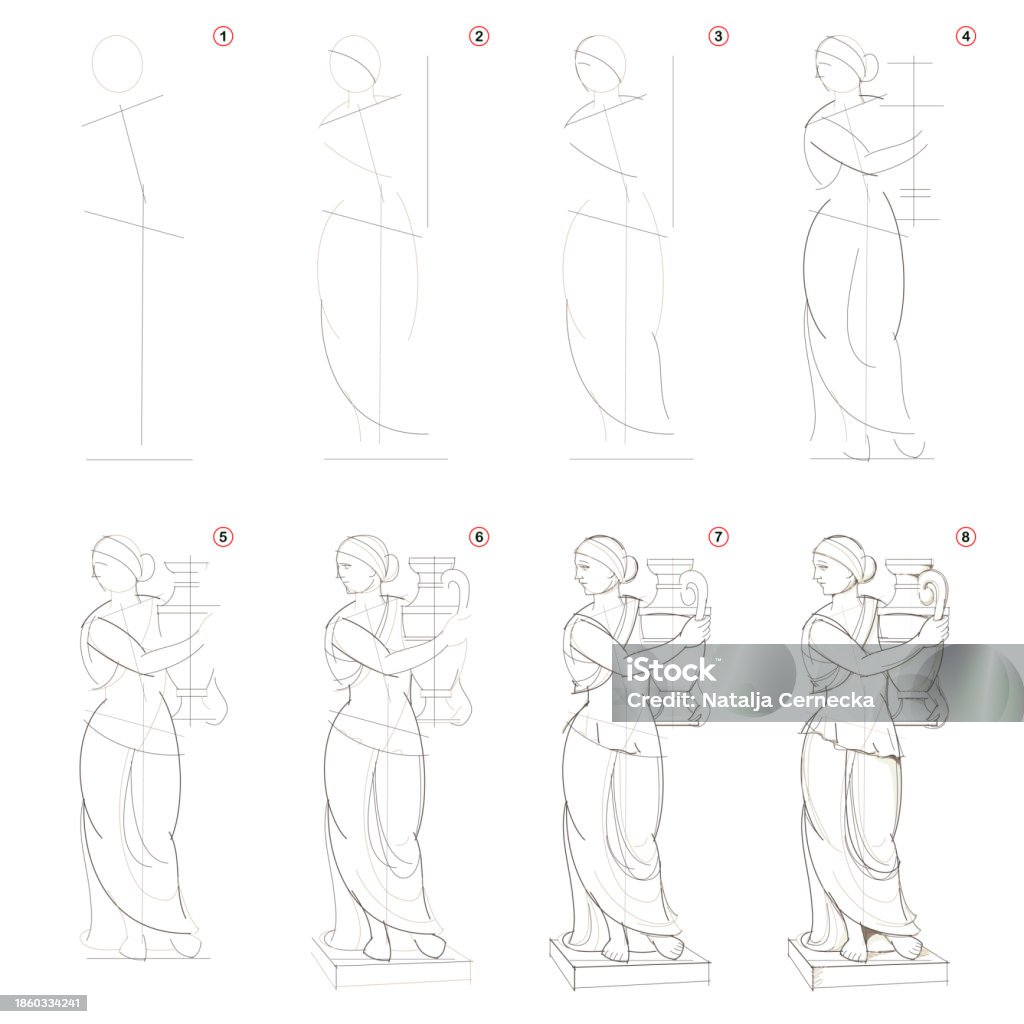 1
2
3
4
5
6
7
8

iStock
Credit: Natalja Cernecka

1860334241