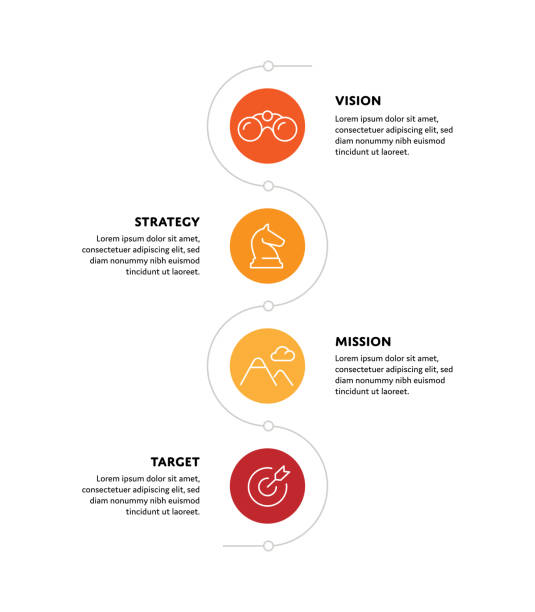 VISION
Lorem ipsum dolor sit amet, consectetuer adipiscing elit, sed diam nonummy nibh euismod tincidunt ut laoreet.

STRATEGY
Lorem ipsum dolor sit amet, consectetuer adipiscing elit, sed diam nonummy nibh euismod tincidunt ut laoreet.

MISSION
Lorem ipsum dolor sit amet, consectetuer adipiscing elit, sed diam nonummy nibh euismod tincidunt ut laoreet.

TARGET
Lorem ipsum dolor sit amet, consectetuer adipiscing elit, sed diam nonummy nibh euismod tincidunt ut laoreet.