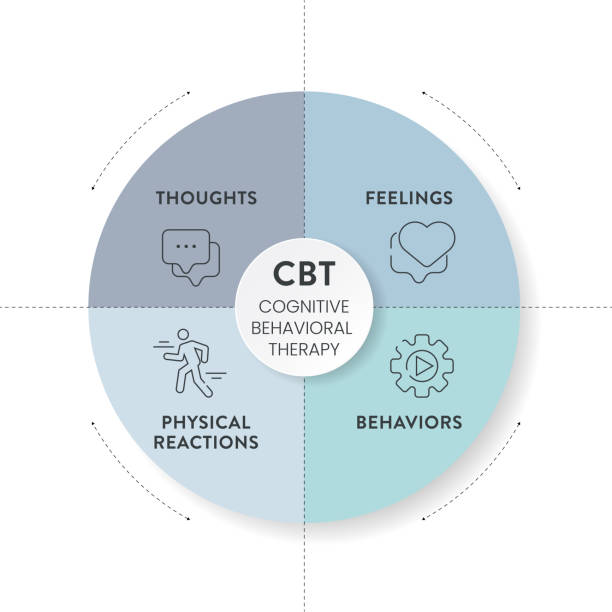 THOUGHTS

FEELINGS

CBT
COGNITIVE BEHAVIORAL THERAPY

PHYSICAL REACTIONS

BEHAVIORS