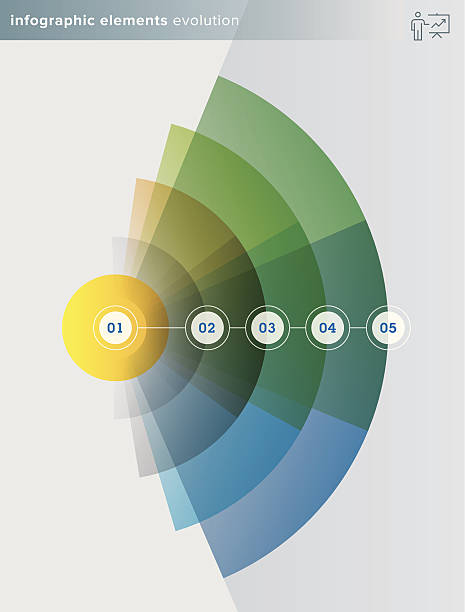 infographic elements evolution

01

02

03

04

05