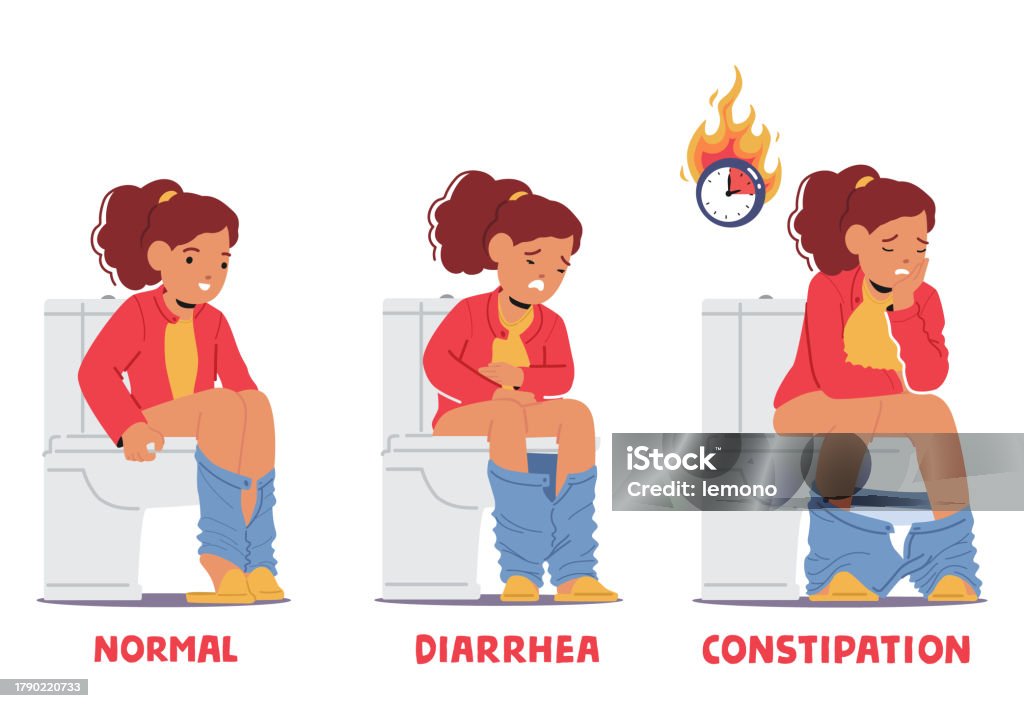 iStock
Credit: lemono

NORMAL

DIARRHEA

CONSTIPATION

1790220733