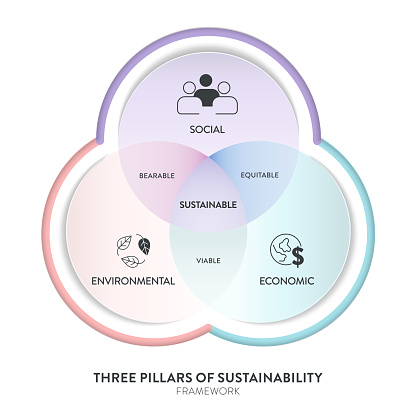 SOCIAL

BEARABLE

EQUITABLE

SUSTAINABLE

VIABLE

ENVIRONMENTAL

ECONOMIC

THREE PILLARS OF SUSTAINABILITY
FRAMEWORK