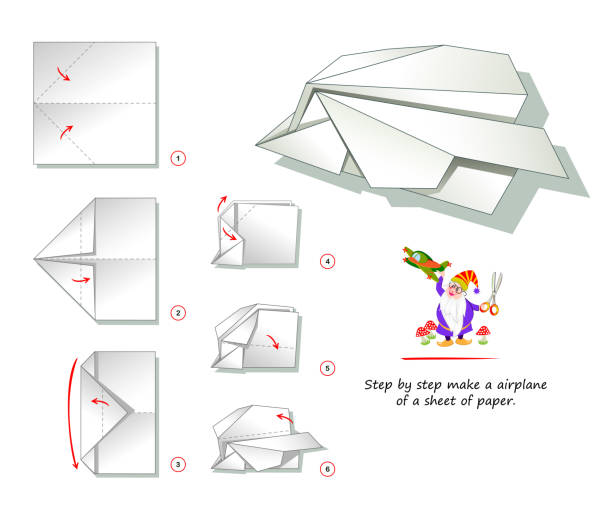 1

2

3

4

5

6

Step by step make a airplane of a sheet of paper.