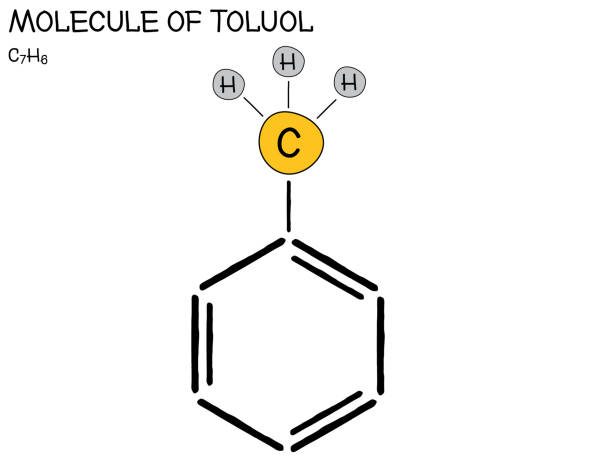 MOLECULE OF TOLUOL

$C_7H_6$

H H H

C