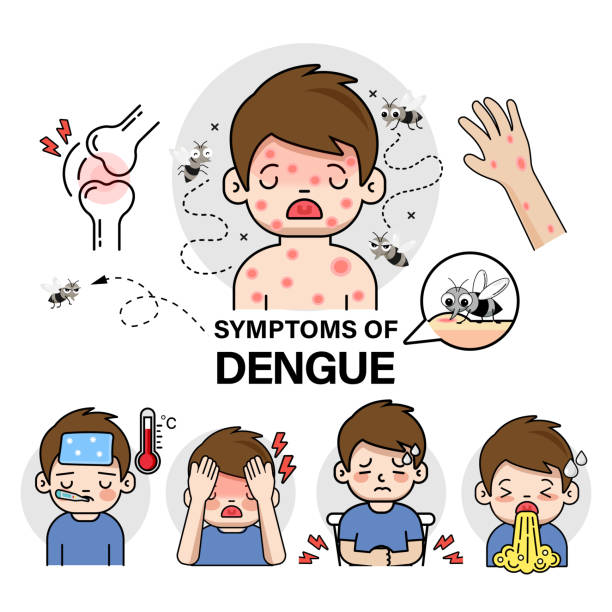 SYMPTOMS OF
DENGUE

°C