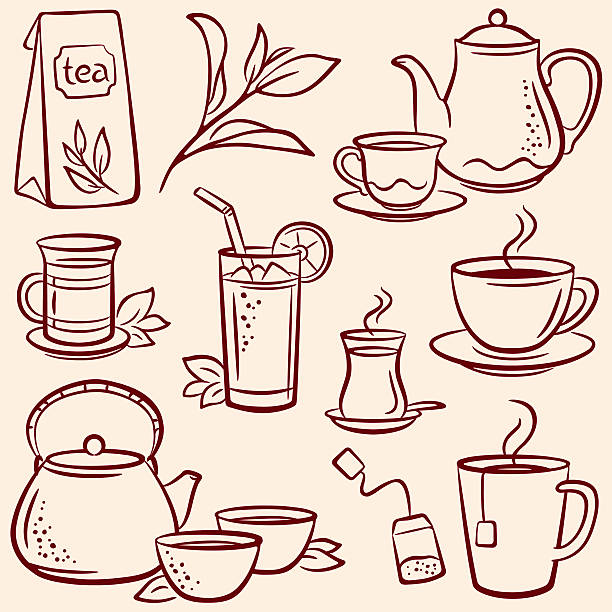 tea