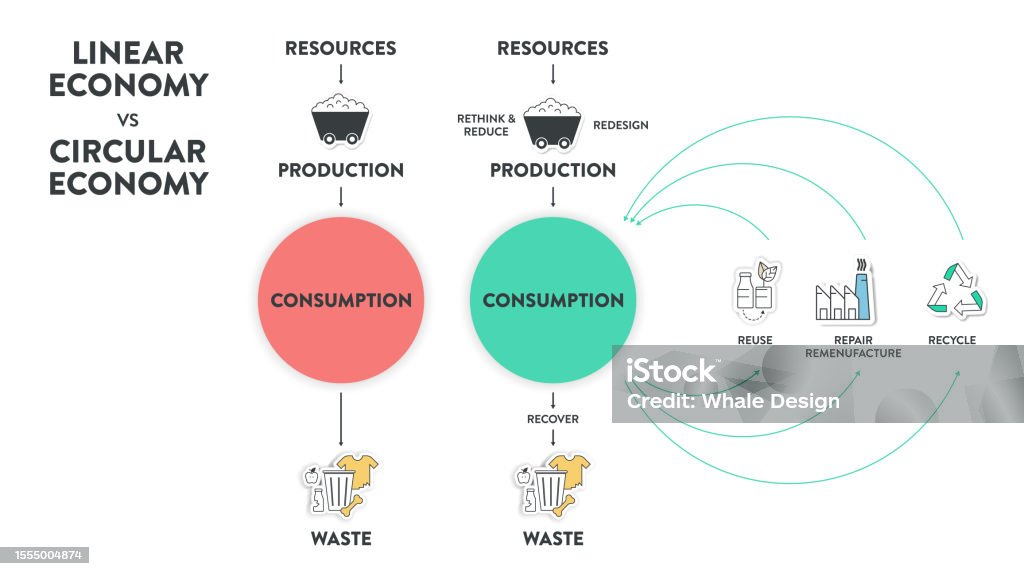 LINEAR ECONOMY
VS
CIRCULAR ECONOMY

RESOURCES
PRODUCTION
CONSUMPTION
WASTE

RESOURCES
RETHINK & REDUCE
REDESIGN
PRODUCTION
CONSUMPTION
RECOVER
WASTE

REUSE
REPAIR REMENUFACTURE
RECYCLE

iStock
Credit: Whale Design

1555004874