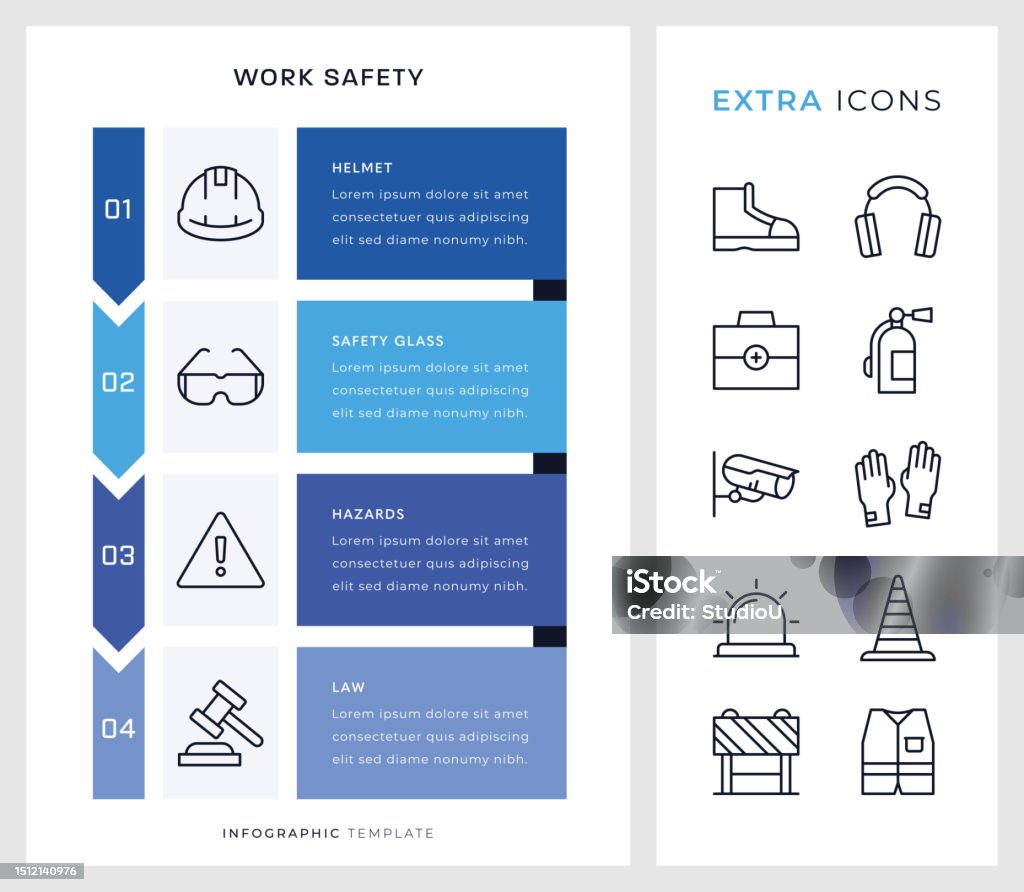 WORK SAFETY

01

HELMET

Lorem ipsum dolore sit amet consectetuer quis adipiscing elit sed diame nonumy nibh.

02

SAFETY GLASS

Lorem ipsum dolore sit amet consectetuer quis adipiscing elit sed diame nonumy nibh.

03

HAZARDS

Lorem ipsum dolore sit amet consectetuer quis adipiscing elit sed diame nonumy nibh.

04

LAW

Lorem ipsum dolore sit amet consectetuer quis adipiscing elit sed diame nonumy nibh.

INFOGRAPHIC TEMPLATE

EXTRA ICONS

iStock
Credit: StudioU

1512140976