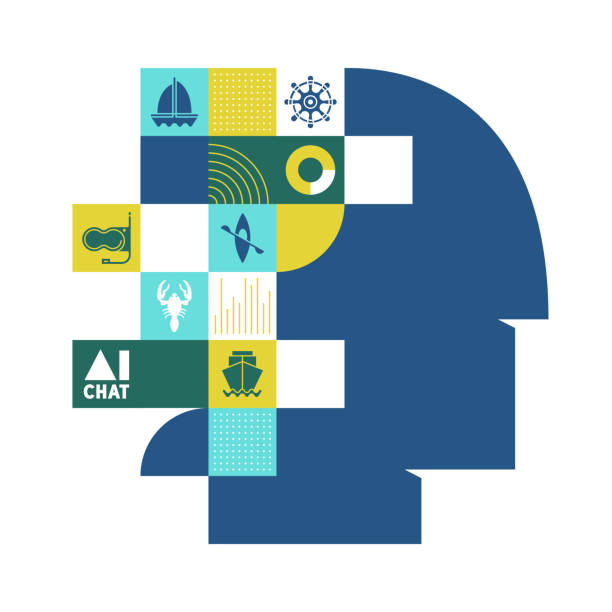 AI
CHAT