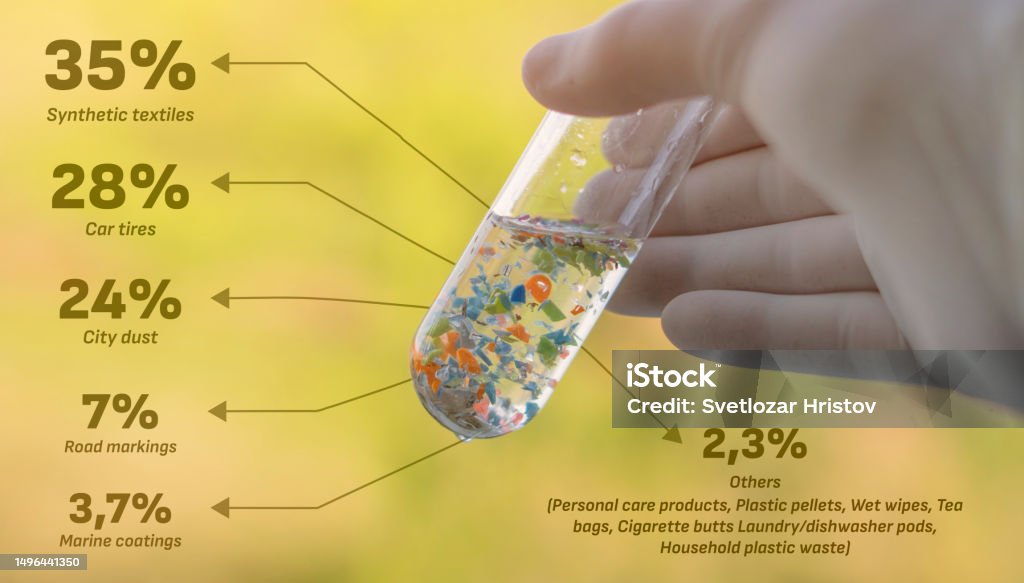 35%
Synthetic textiles

28%
Car tires

24%
City dust

7%
Road markings

3,7%
Marine coatings

iStock
Credit: Svetlozar Hristov

2,3%
Others
(Personal care products, Plastic pellets, Wet wipes, Tea bags, Cigarette butts Laundry/dishwasher pods, Household plastic waste)

1496441350