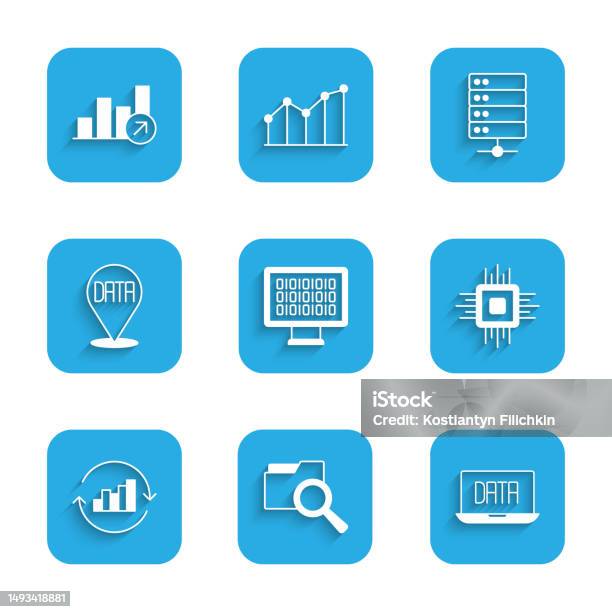 DATA

01010101
01010101
01010101

iStock
Credit: Kostiantyn Filichkin

DATA

1493418881