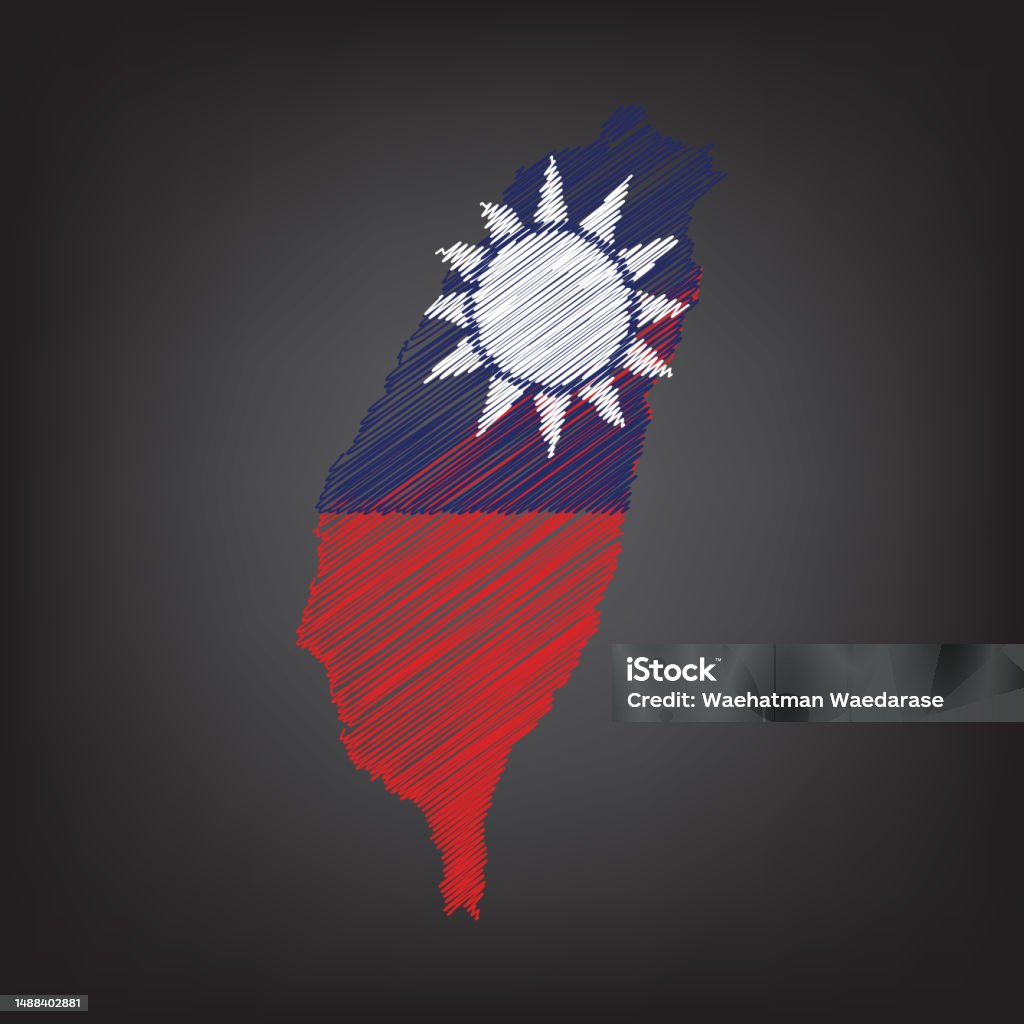 iStock
Credit: Waehatman Waedarase

1488402881