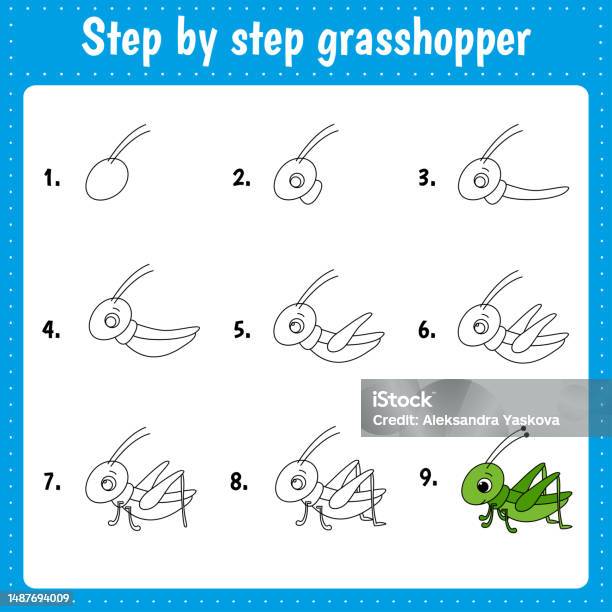 Step by step grasshopper

1.

2.

3.

4.

5.

6.

iStock
Credit: Aleksandra Yaskova

7.

8.

9.

1487694009