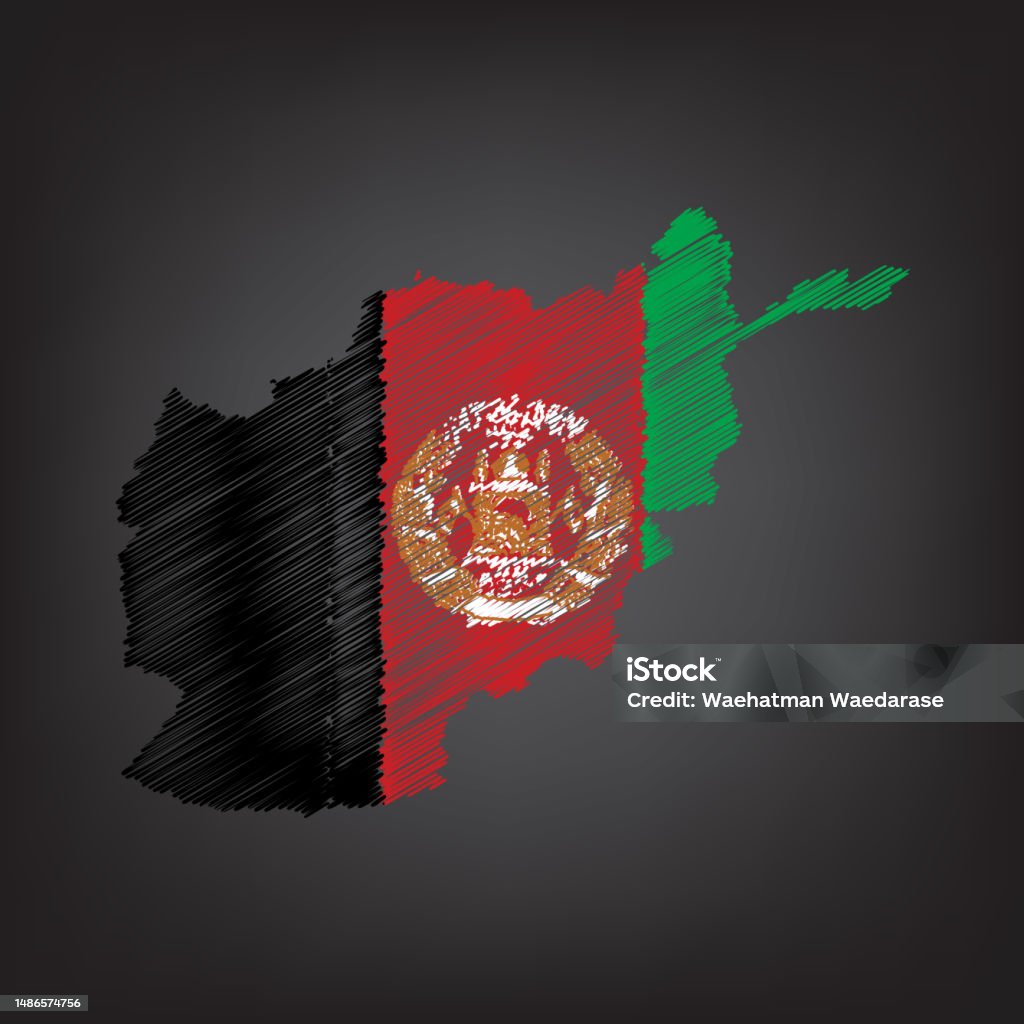 iStock
Credit: Waehatman Waedarase
1486574756