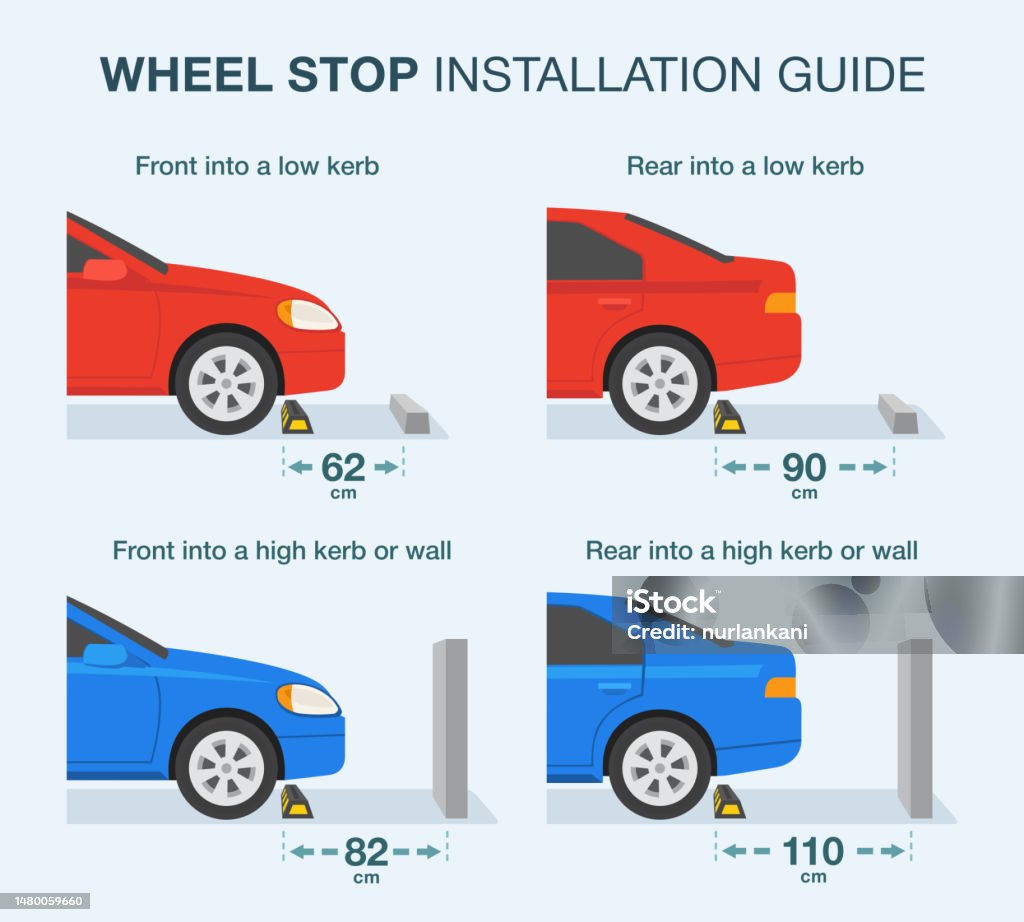 WHEEL STOP INSTALLATION GUIDE

Front into a low kerb

62
cm

Rear into a low kerb

90
cm

Front into a high kerb or wall

82
cm

Rear into a high kerb or wall

iStock
Credit: nurlankani

110
cm

1480059660