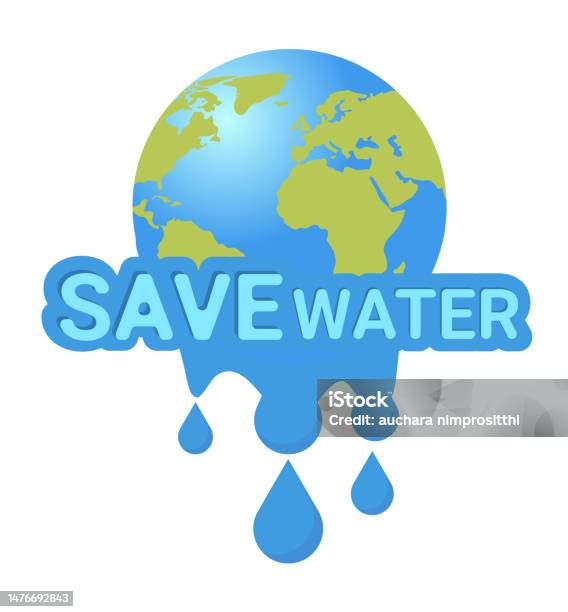 SAVE WATER

iStock
Credit: auchara nimprositthi

1476692843