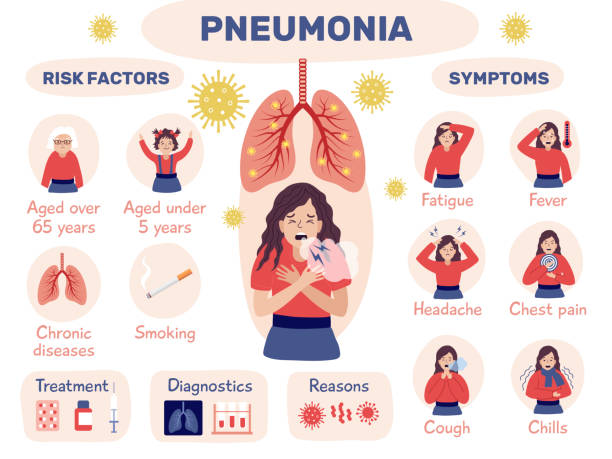 PNEUMONIA

RISK FACTORS

Aged over 65 years

Aged under 5 years

Chronic diseases

Smoking

SYMPTOMS

Fatigue

Fever

Headache

Chest pain

Cough

Chills

Treatment

Diagnostics

Reasons