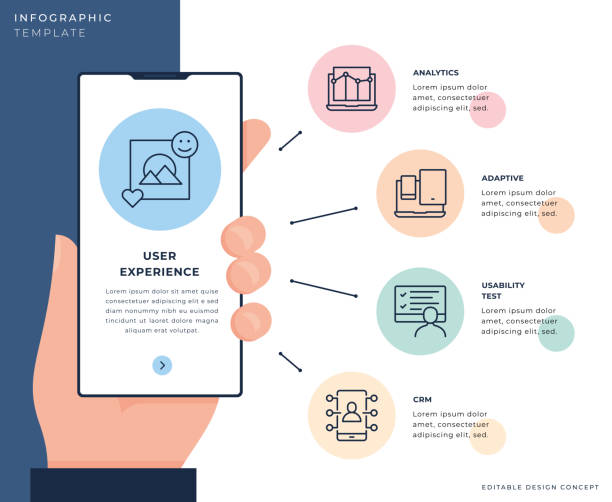 INFOGRAPHIC
TEMPLATE

USER EXPERIENCE

Lorem ipsum dolor sit amet quise consectetuer adipiscing elit e sed diam nonummy nibh eu euismod tincidunt ut laoret dolore magna aliquam erat volutpat.

ANALYTICS

Lorem ipsum dolor amet, consectetuer adipiscing elit, sed.

ADAPTIVE

Lorem ipsum dolor amet, consectetuer adipiscing elit, sed.

USABILITY TEST

Lorem ipsum dolor amet, consectetuer adipiscing elit, sed.

CRM

Lorem ipsum dolor amet, consectetuer adipiscing elit, sed.

EDITABLE DESIGN CONCEPT