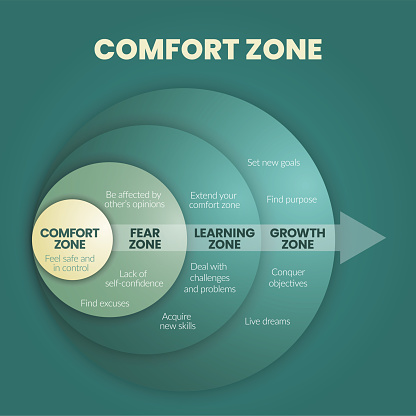 COMFORT ZONE

COMFORT ZONE
Feel safe and in control

FEAR ZONE
Be affected by other's opinions
Lack of self-confidence
Find excuses

LEARNING ZONE
Extend your comfort zone
Deal with challenges and problems
Acquire new skills

GROWTH ZONE
Set new goals
Find purpose
Conquer objectives
Live dreams