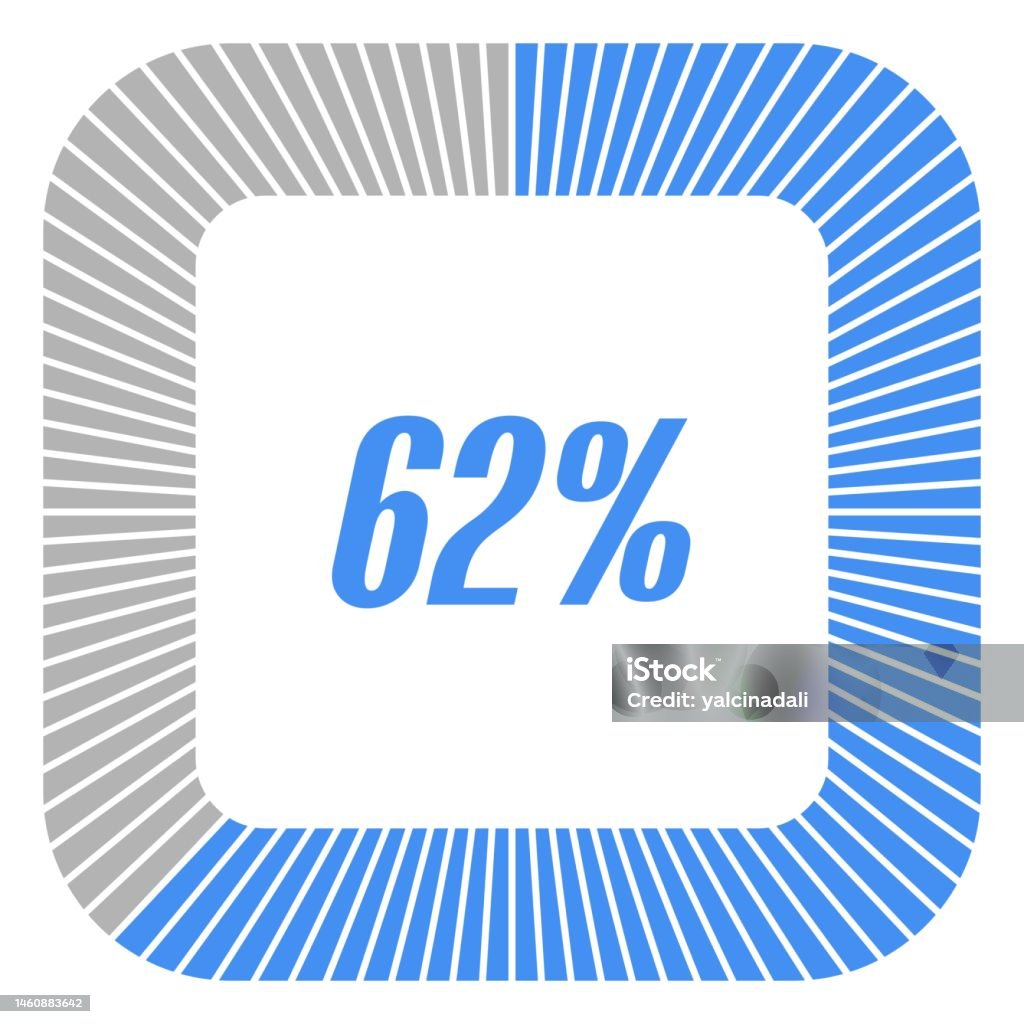 62%

iStock
Credit: yalcinadali

1460883642