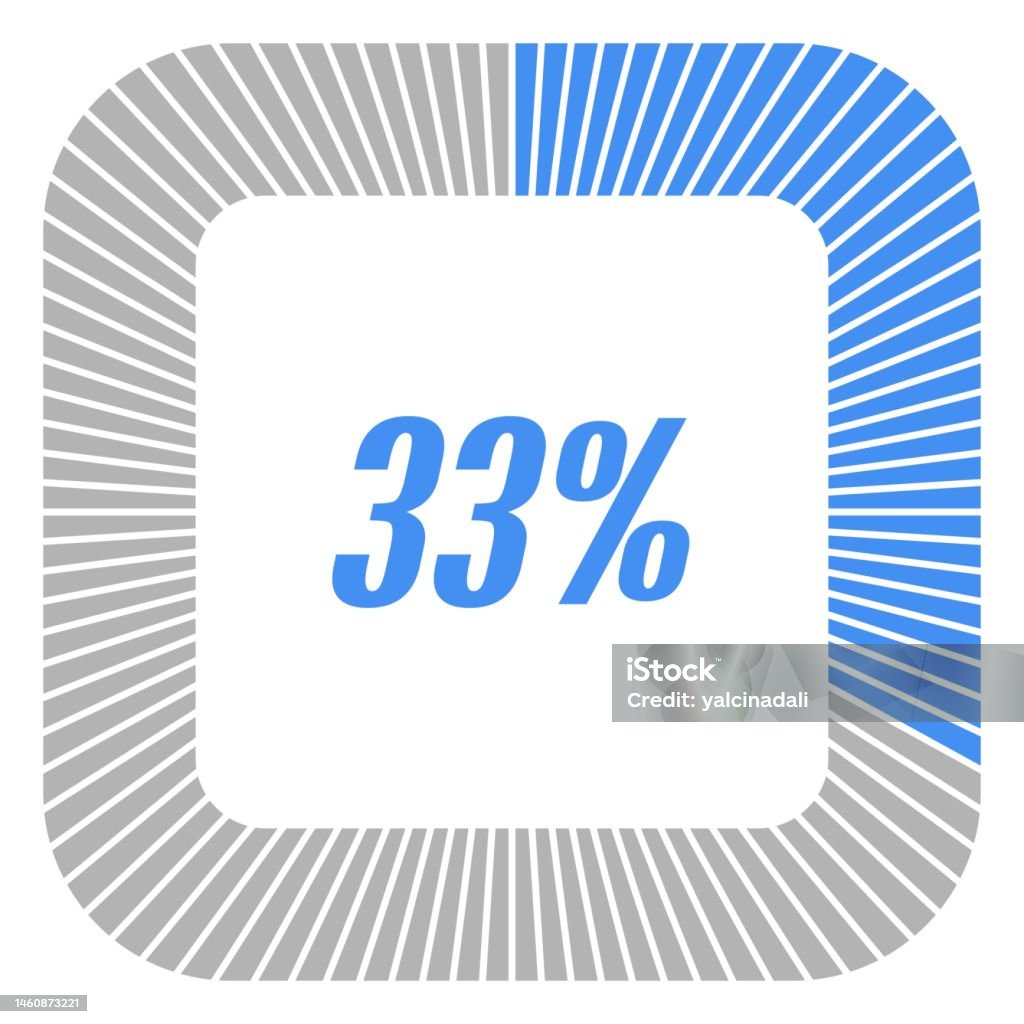 33%

iStock
Credit: yalcinadali

1460873221