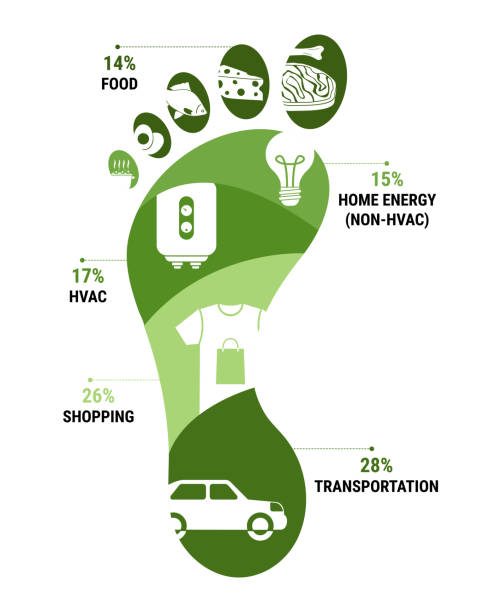 14%
FOOD

15%
HOME ENERGY
(NON-HVAC)

17%
HVAC

26%
SHOPPING

28%
TRANSPORTATION