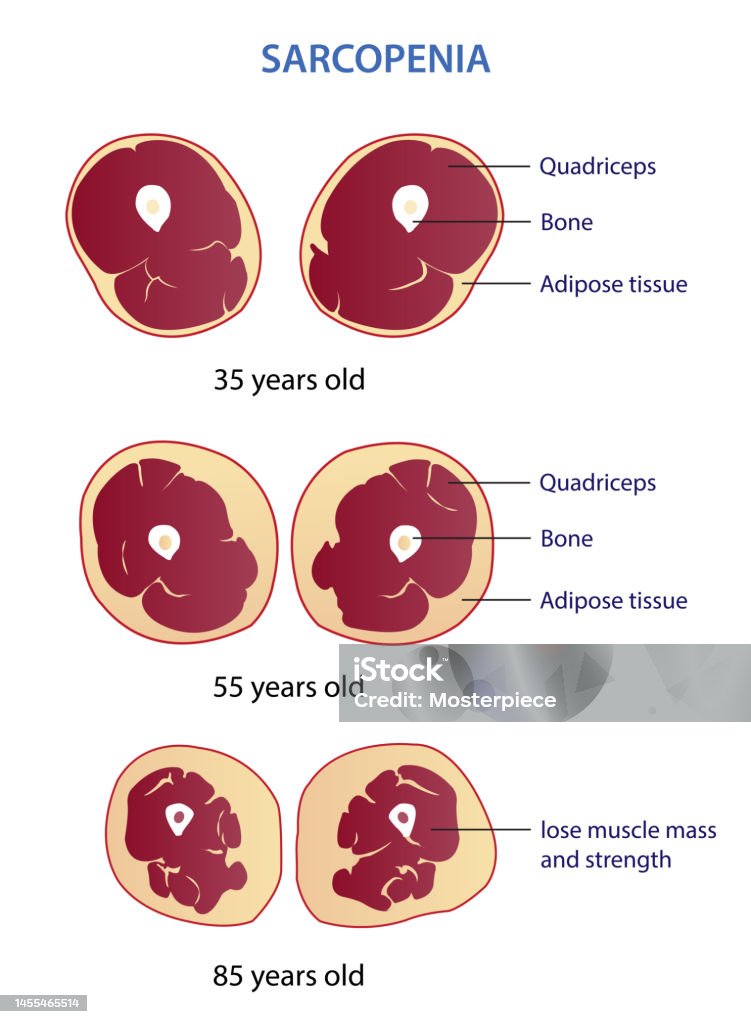 SARCOPENIA

Quadriceps

Bone

Adipose tissue

35 years old

Quadriceps

Bone

Adipose tissue

55 years old

iStock

Credit: Mosterpiece

lose muscle mass and strength

85 years old

1455465514