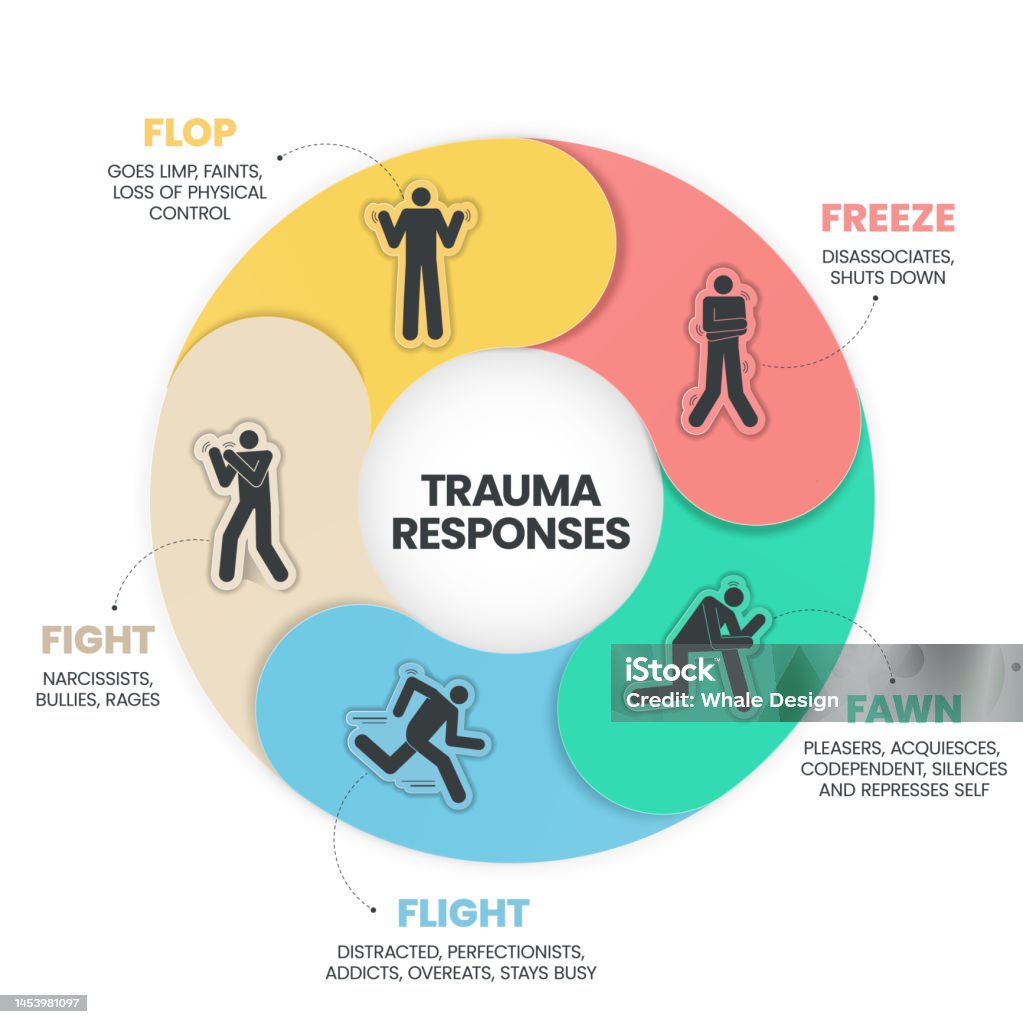 FLOP

GOES LIMP, FAINTS, LOSS OF PHYSICAL CONTROL

FREEZE

DISASSOCIATES, SHUTS DOWN

TRAUMA RESPONSES

FIGHT

NARCISSISTS, BULLIES, RAGES

iStock
Credit: Whale Design

FAWN

PLEASERS, ACQUIESCES, CODEPENDENT, SILENCES AND REPRESSES SELF

FLIGHT

DISTRACTED, PERFECTIONISTS, ADDICTS, OVEREATS, STAYS BUSY

1453981097