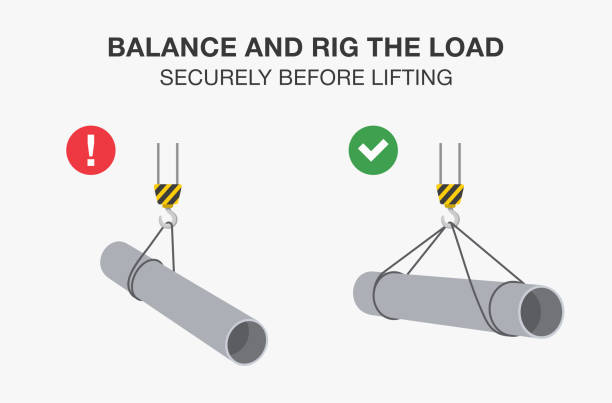 BALANCE AND RIG THE LOAD
SECURELY BEFORE LIFTING

!