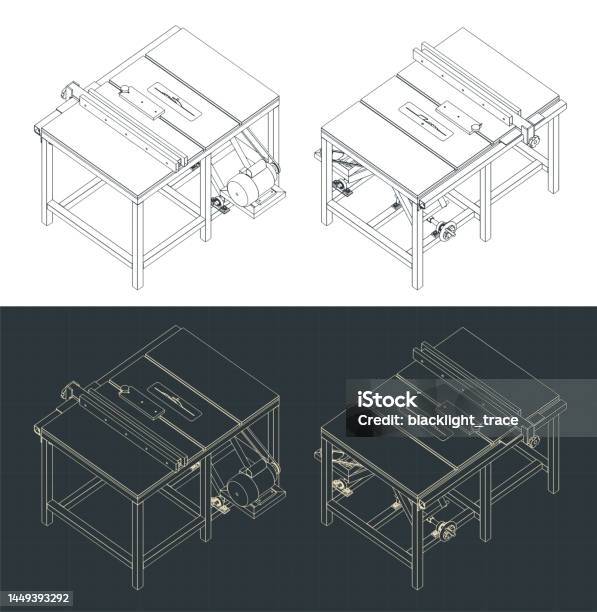 iStock
Credit: blacklight_trace
1449393292