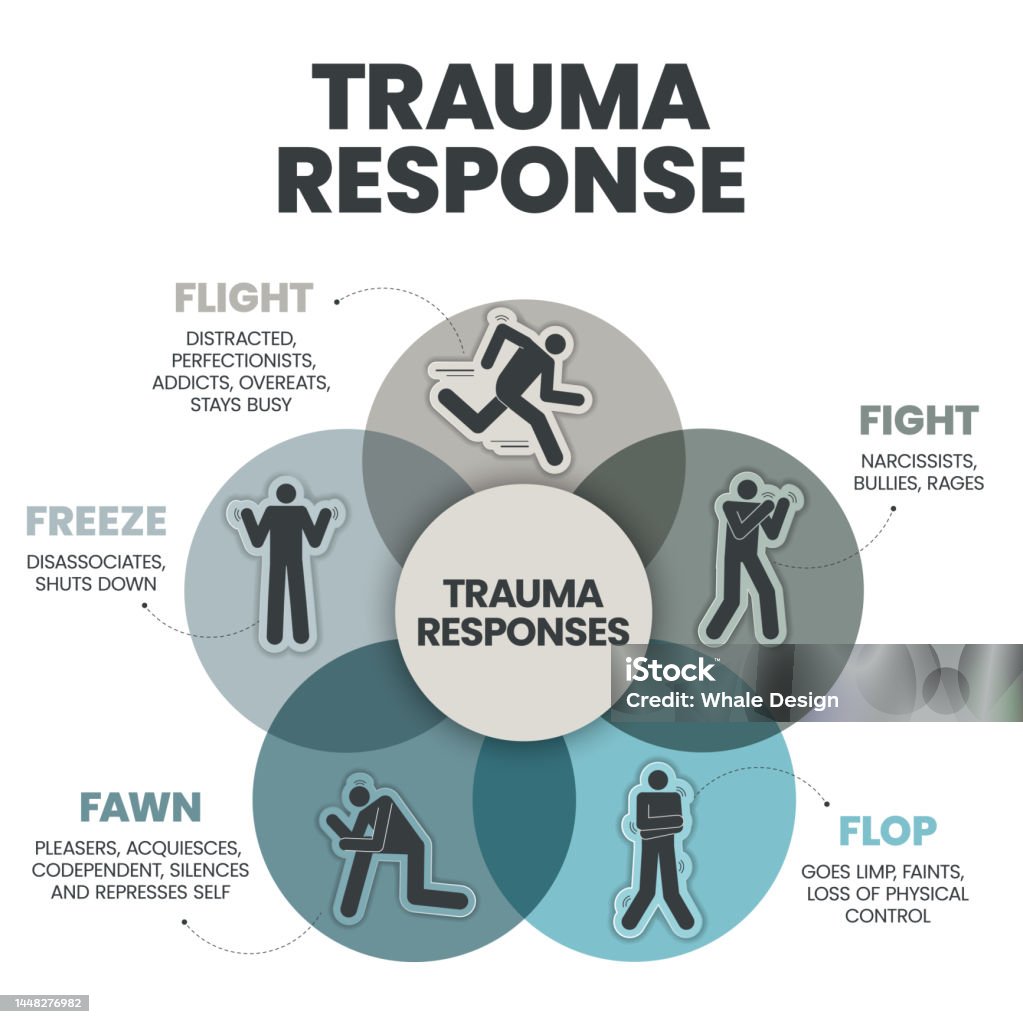 TRAUMA RESPONSE

FLIGHT
DISTRACTED, PERFECTIONISTS, ADDICTS, OVEREATS, STAYS BUSY

FIGHT
NARCISSISTS, BULLIES, RAGES

FREEZE
DISASSOCIATES, SHUTS DOWN

TRAUMA RESPONSES

iStock
Credit: Whale Design

FAWN
PLEASERS, ACQUIESCES, CODEPENDENT, SILENCES AND REPRESSES SELF

FLOP
GOES LIMP, FAINTS, LOSS OF PHYSICAL CONTROL

1448276982