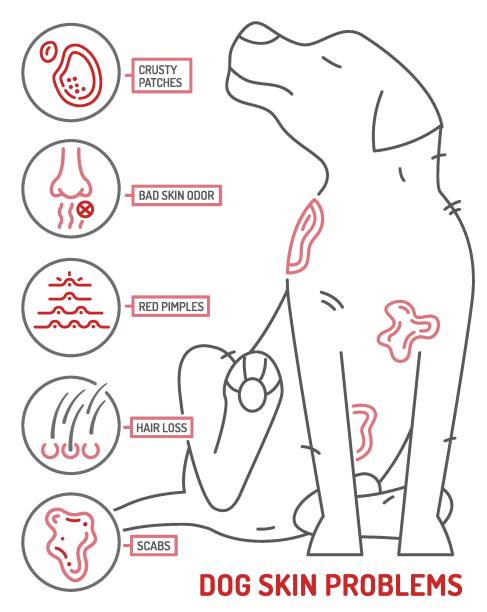 CRUSTY PATCHES

BAD SKIN ODOR

RED PIMPLES

HAIR LOSS

SCABS

DOG SKIN PROBLEMS