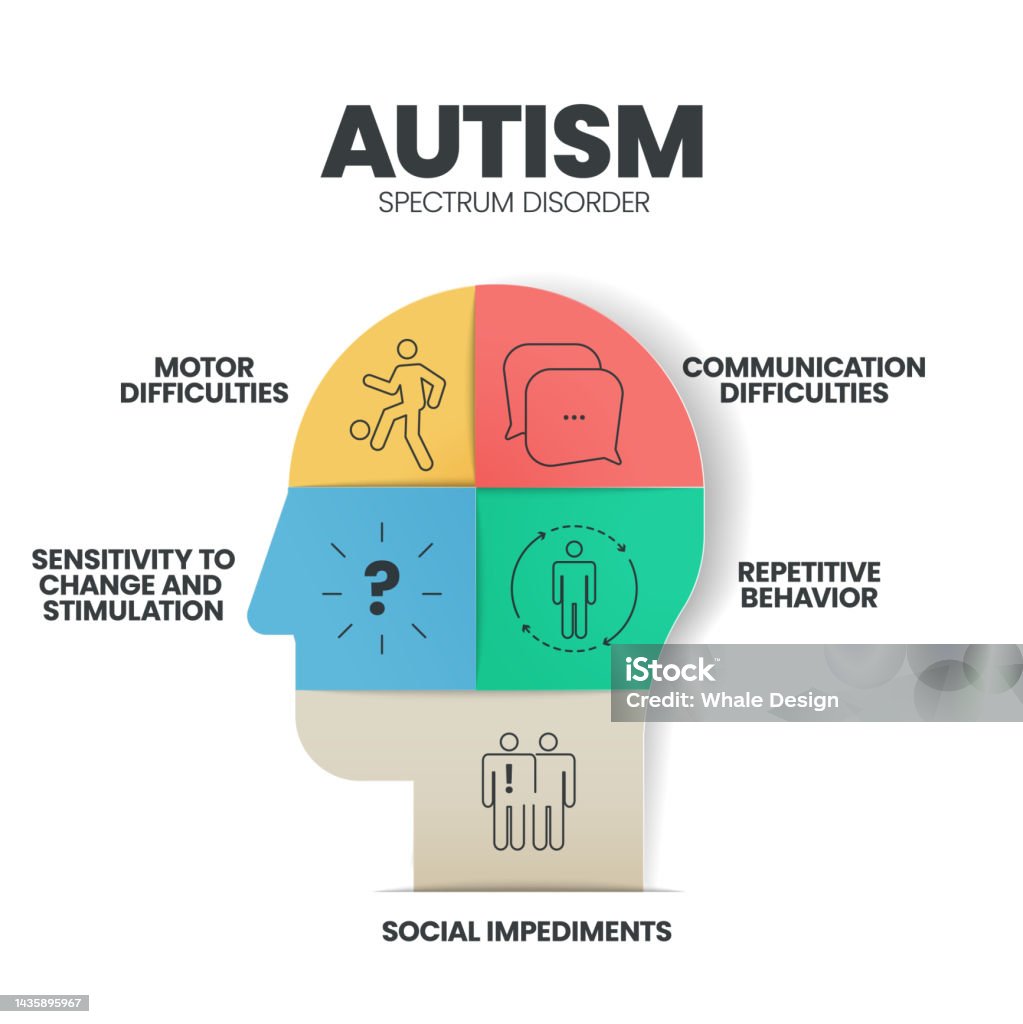 AUTISM
SPECTRUM DISORDER

MOTOR DIFFICULTIES

COMMUNICATION DIFFICULTIES

...

SENSITIVITY TO CHANGE AND STIMULATION

?

REPETITIVE BEHAVIOR

iStock
Credit: Whale Design

!

SOCIAL IMPEDIMENTS

1435895967