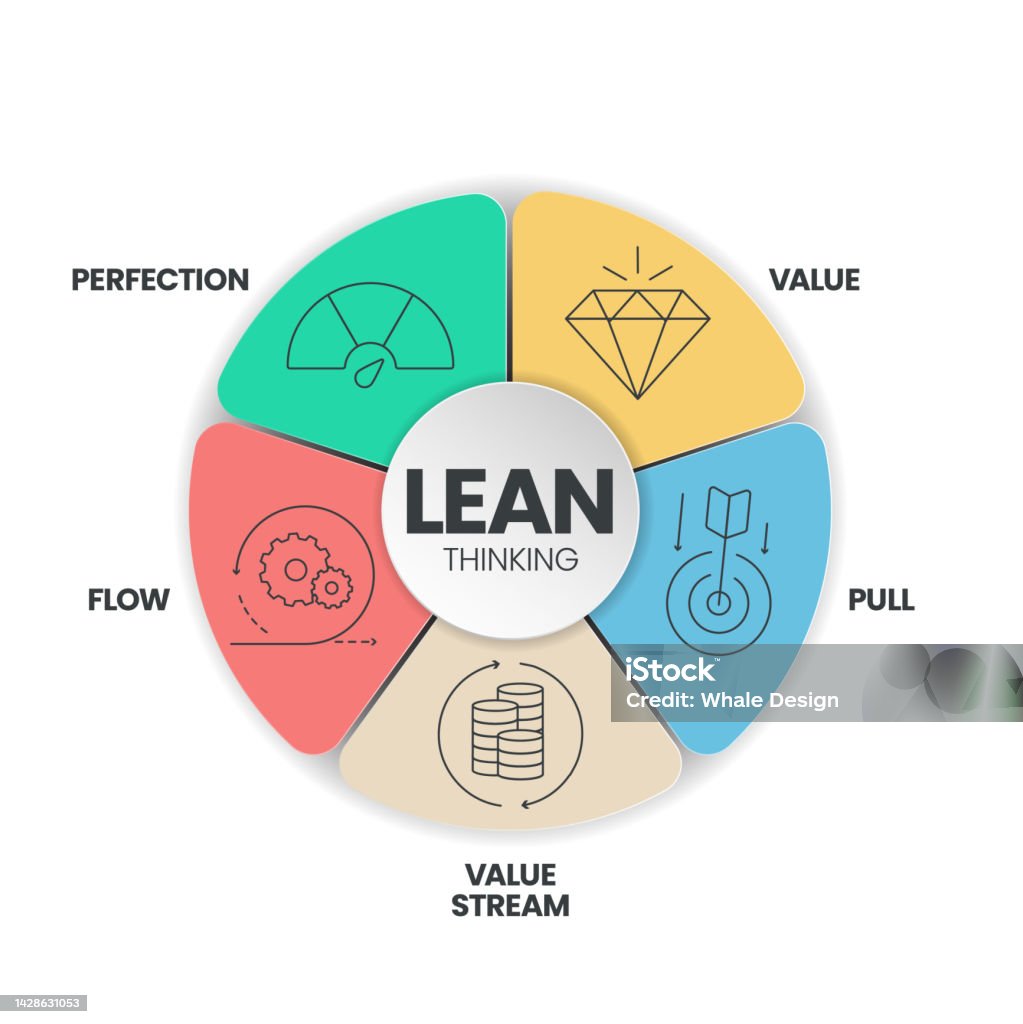 PERFECTION

VALUE

LEAN
THINKING

FLOW

PULL

iStock
Credit: Whale Design

VALUE
STREAM

1428631053