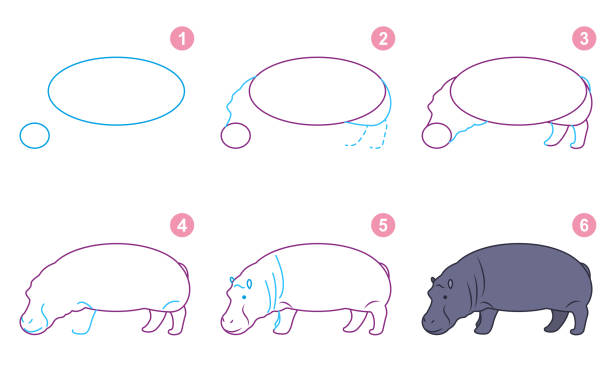 1
2
3
4
5
6