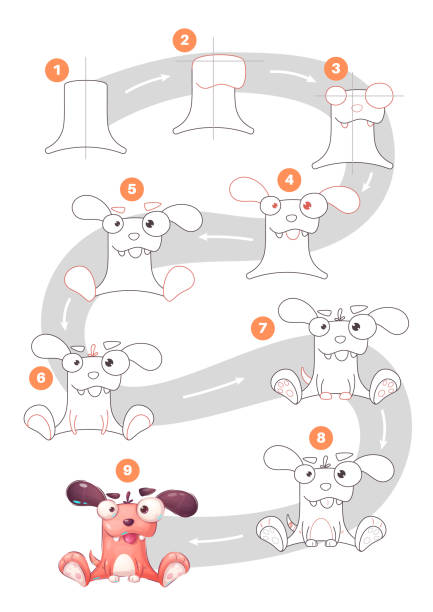 1
2
3
4
5
6
7
8
9