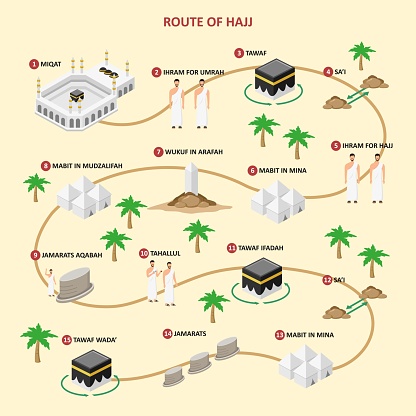 ROUTE OF HAJJ

1 MIQAT

2 IHRAM FOR UMRAH

3 TAWAF

4 SA'I

5 IHRAM FOR HAJJ

6 MABIT IN MINA

7 WUKUF IN ARAFAH

8 MABIT IN MUDZALIFAH

9 JAMARATS AQABAH

10 TAHALLUL

11 TAWAF IFADAH

12 SA'I

13 MABIT IN MINA

14 JAMARATS

15 TAWAF WADA'