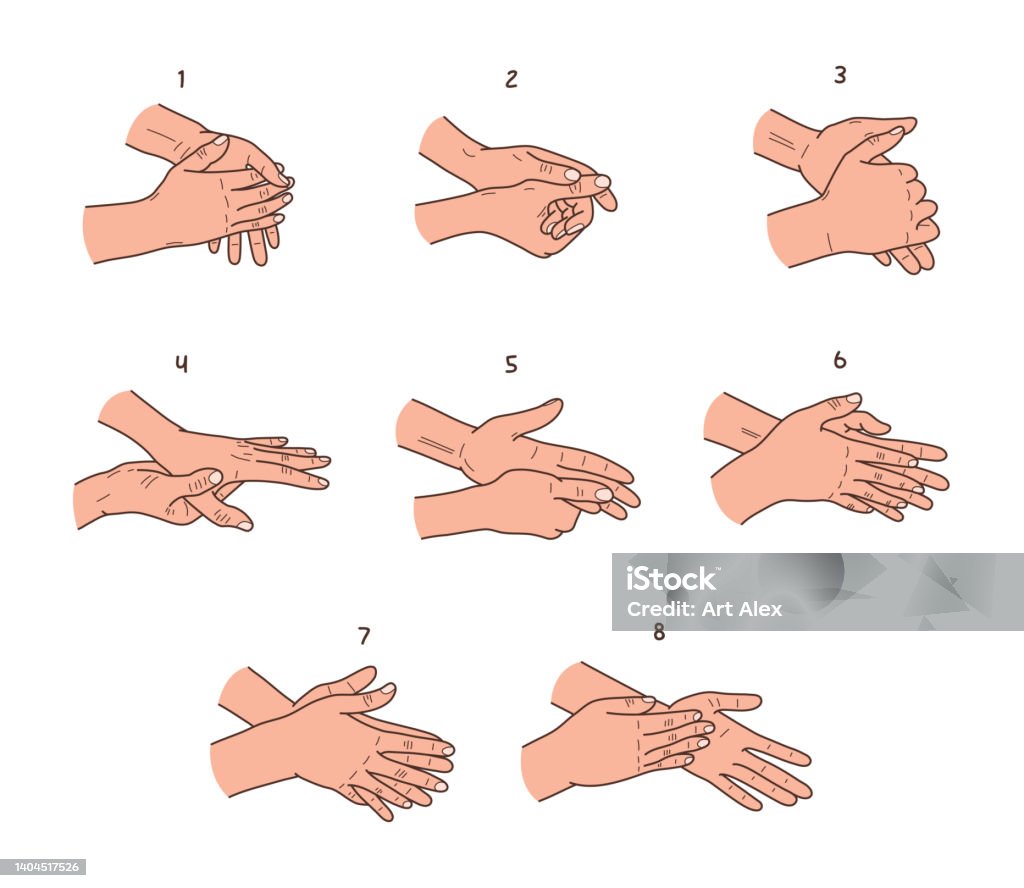 1

2

3

4

5

6

iStock
Credit: Art Alex

7

8

1404517526